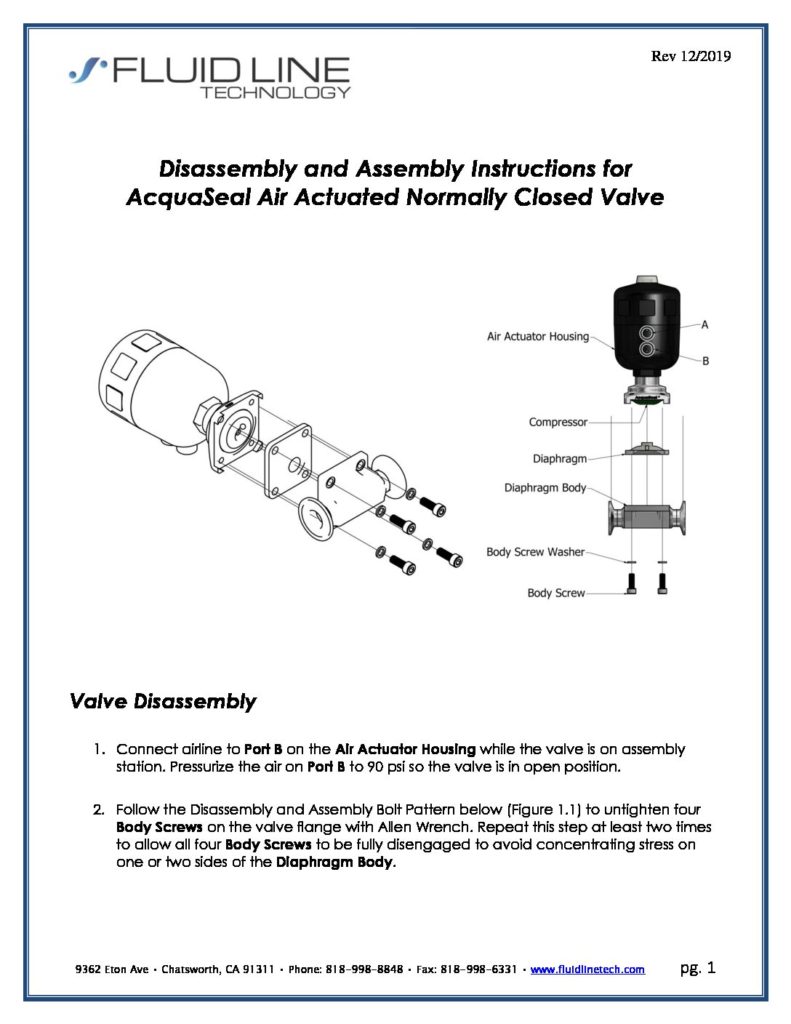 FLUID LINE TECHNOLOGY

Rev 12/2019

Disassembly and Assembly Instructions for AcquaSeal Air Actuated Normally Closed Valve

Air Actuator Housing
A
B
Compressor
Diaphragm
Diaphragm Body
Body Screw Washer
Body Screw

Valve Disassembly

1. Connect airline to Port B on the Air Actuator Housing while the valve is on assembly station. Pressurize the air on Port B to 90 psi so the valve is in open position.

2. Follow the Disassembly and Assembly Bolt Pattern below (Figure 1.1) to untighten four Body Screws on the valve flange with Allen Wrench. Repeat this step at least two times to allow all four Body Screws to be fully disengaged to avoid concentrating stress on one or two sides of the Diaphragm Body.

9362 Eton Ave · Chatsworth, CA 91311 · Phone: 818-998-8848 · Fax: 818-998-6331 · www.fluidlinetech.com

pg. 1