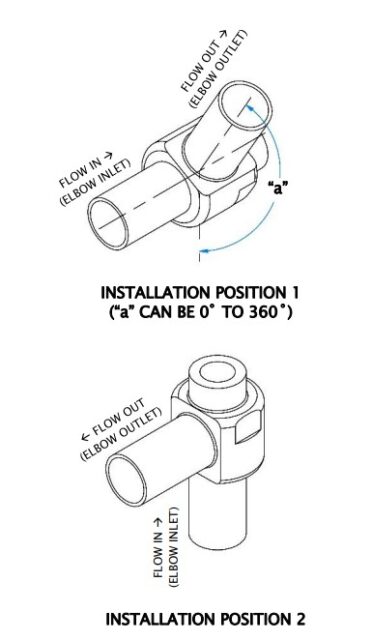 FLOW OUT →
(ELBOW OUTLET)

FLOW IN →
(ELBOW INLET)

"a"

INSTALLATION POSITION 1
("a" CAN BE 0° TO 360°)

← FLOW OUT
(ELBOW OUTLET)

FLOW IN →
(ELBOW INLET)

INSTALLATION POSITION 2